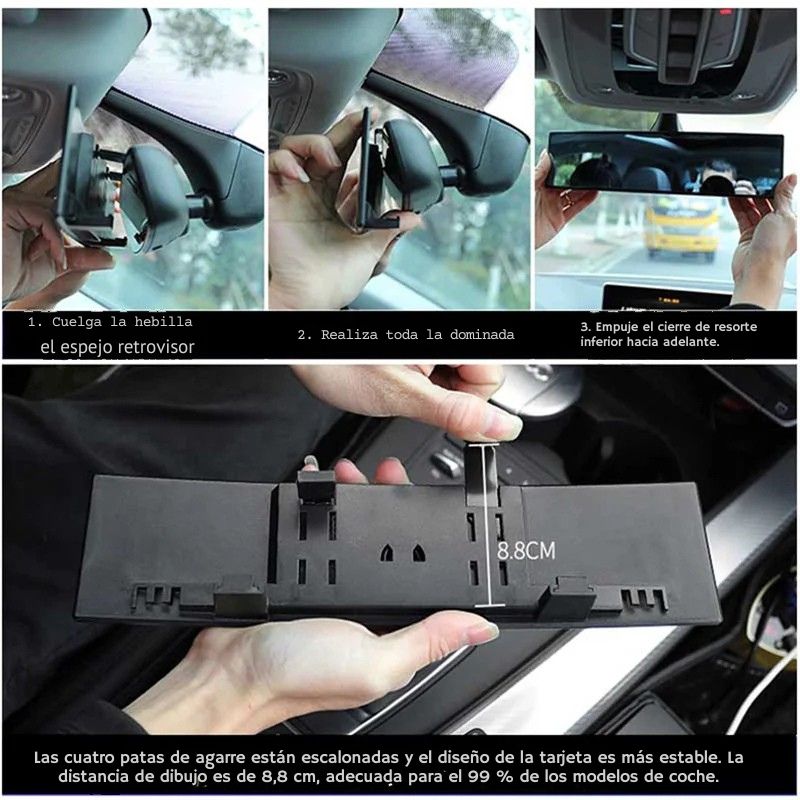 1. Cuelga la hebilla
el espejo retrovisor

2. Realiza toda la dominada

3. Empuje el cierre de resorte inferior hacia adelante.

8.8CM

Las cuatro patas de agarre están escalonadas y el diseño de la tarjeta es más estable. La distancia de dibujo es de 8,8 cm, adecuada para el 99 % de los modelos de coche.